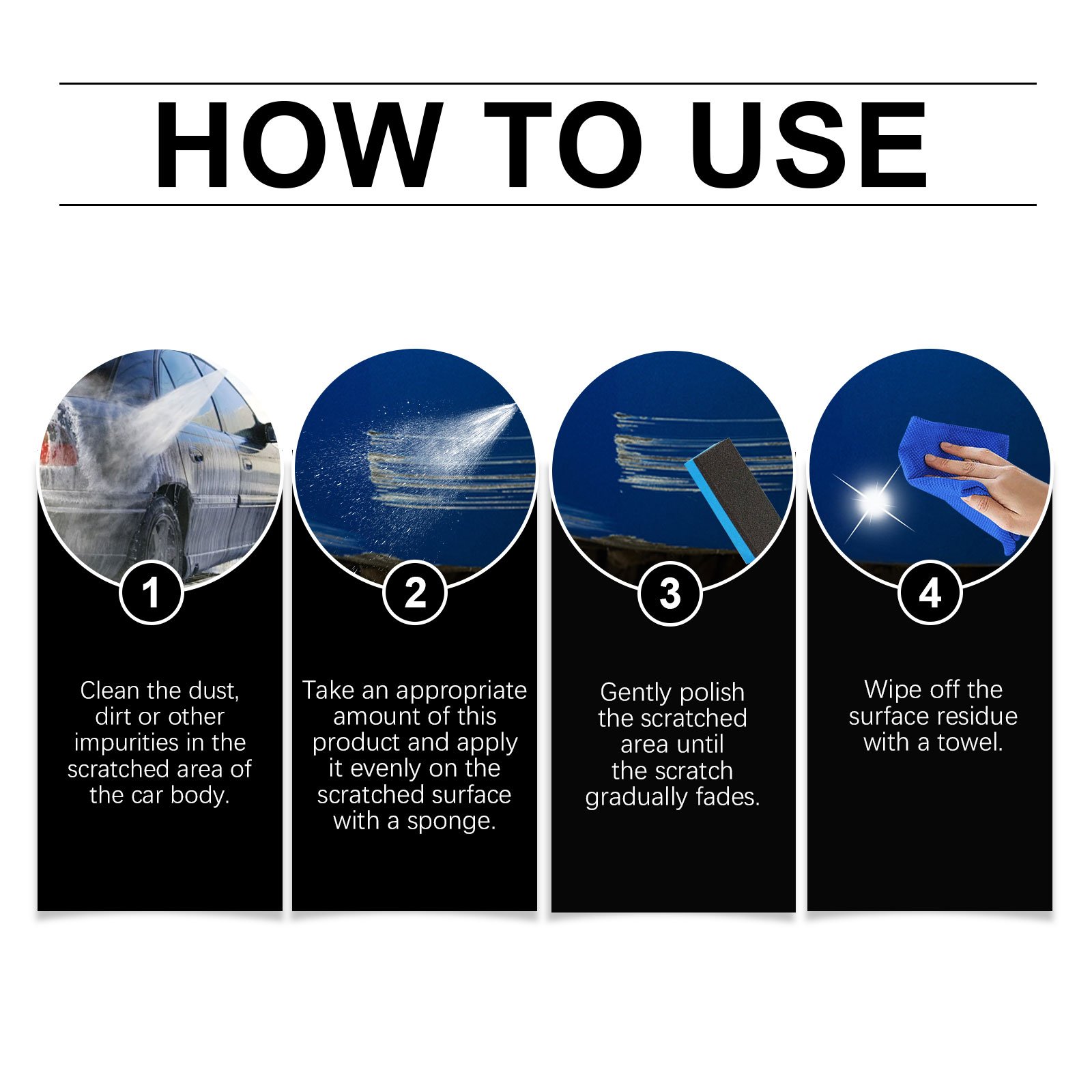 HOW TO USE

1

Clean the dust, dirt or other impurities in the scratched area of the car body.

2

Take an appropriate amount of this product and apply it evenly on the scratched surface with a sponge.

3

Gently polish the scratched area until the scratch gradually fades.

4

Wipe off the surface residue with a towel.