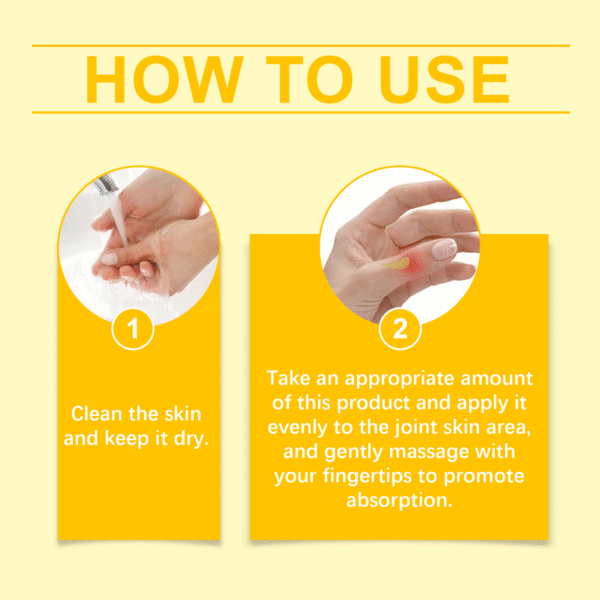 HOW TO USE

1

Clean the skin and keep it dry.

2

Take an appropriate amount of this product and apply it evenly to the joint skin area, and gently massage with your fingertips to promote absorption.