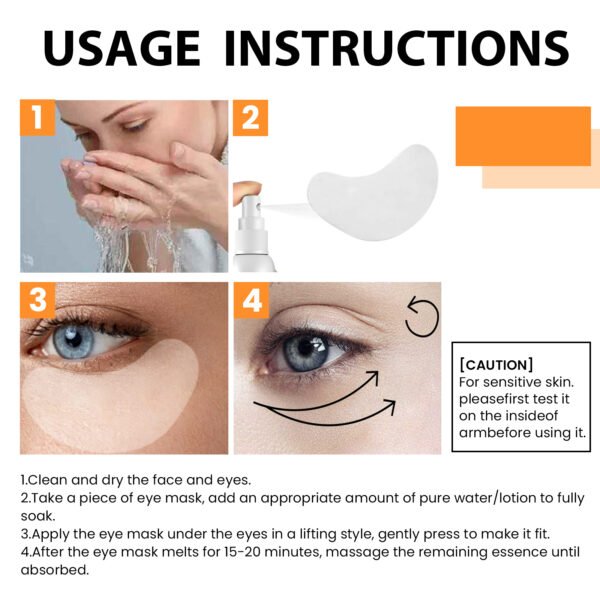 USAGE INSTRUCTIONS

1

2

3

4

[CAUTION]
For sensitive skin. pleasefirst test it on the insideof armbefore using it.

1.Clean and dry the face and eyes.
2.Take a piece of eye mask, add an appropriate amount of pure water/lotion to fully soak.
3.Apply the eye mask under the eyes in a lifting style, gently press to make it fit.
4.After the eye mask melts for 15-20 minutes, massage the remaining essence until absorbed.