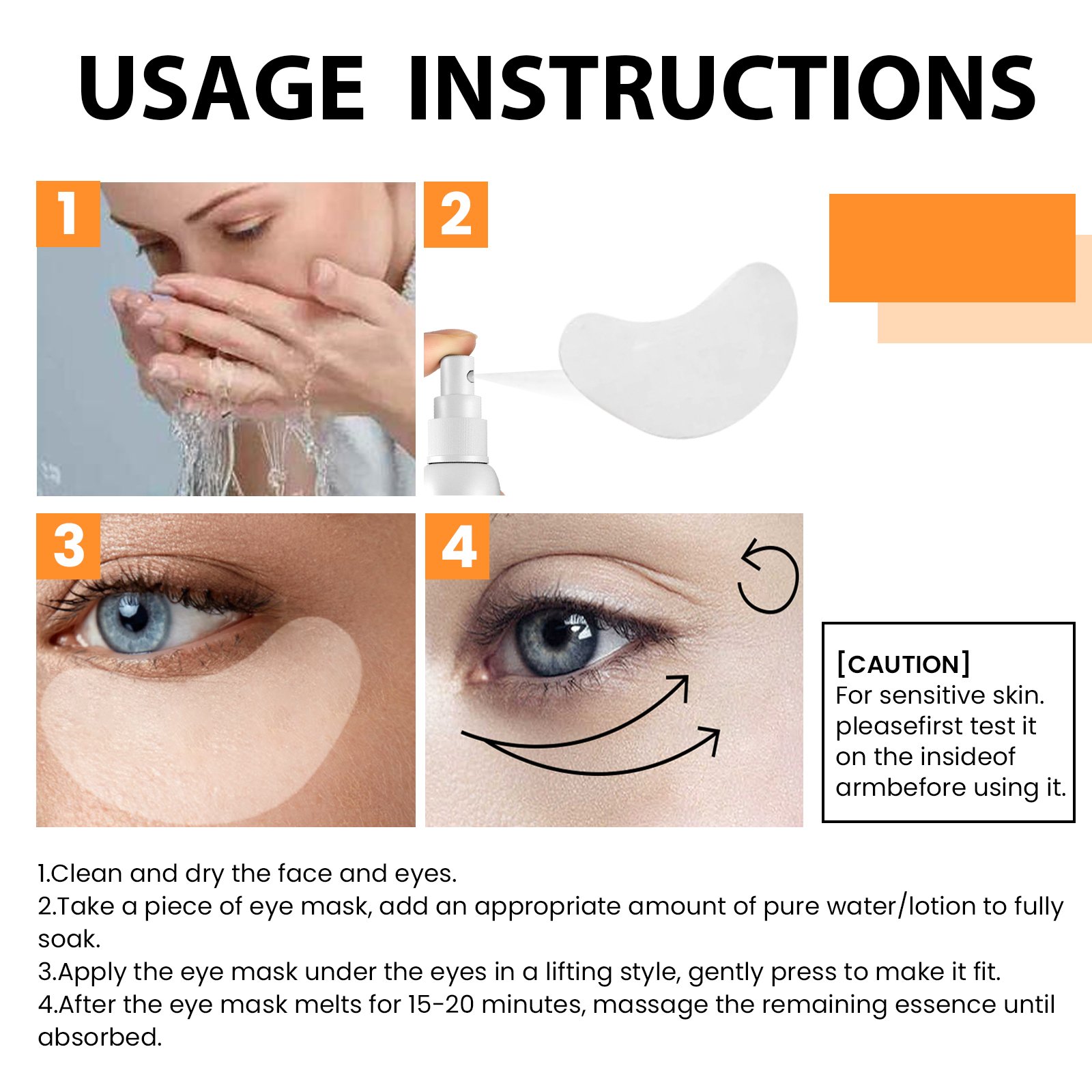 USAGE INSTRUCTIONS

1

2

3

4

[CAUTION]
For sensitive skin. pleasefirst test it on the insideof armbefore using it.

1.Clean and dry the face and eyes.
2.Take a piece of eye mask, add an appropriate amount of pure water/lotion to fully soak.
3.Apply the eye mask under the eyes in a lifting style, gently press to make it fit.
4.After the eye mask melts for 15-20 minutes, massage the remaining essence until absorbed.