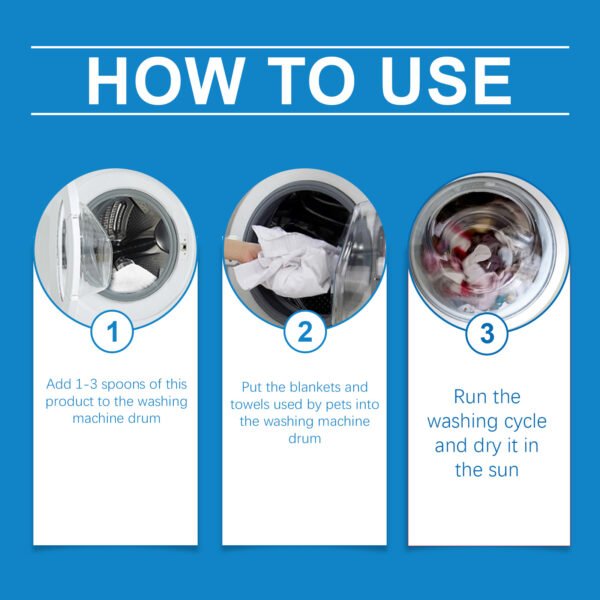 HOW TO USE

1

Add 1-3 spoons of this product to the washing machine drum

2

Put the blankets and towels used by pets into the washing machine drum

3

Run the washing cycle and dry it in the sun